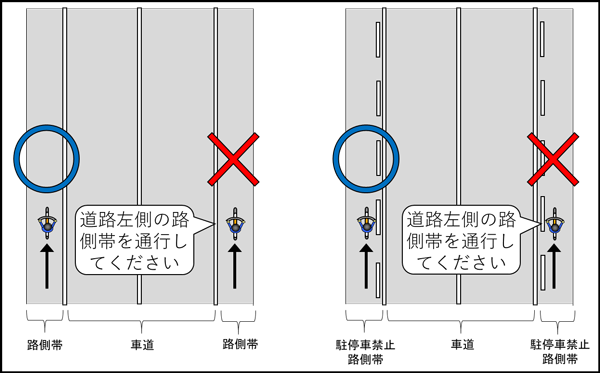 道路左側の路側帯を通行してください

路側帯
車道
路側帯

道路左側の路側帯を通行してください

駐停車禁止路側帯
車道
駐停車禁止路側帯