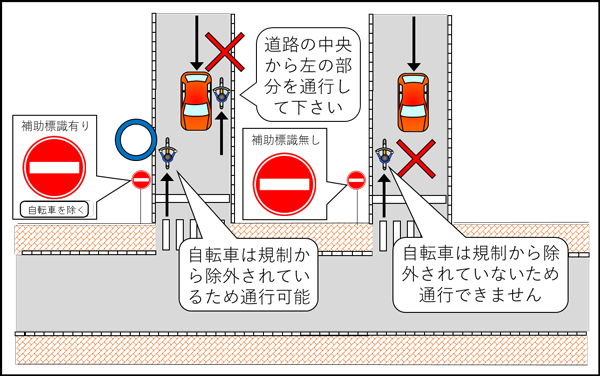 道路の中央から左の部分を通行して下さい

補助標識有り

自転車を除く

補助標識無し

自転車は規制から除外されているため通行可能

自転車は規制から除外されていないため通行できません